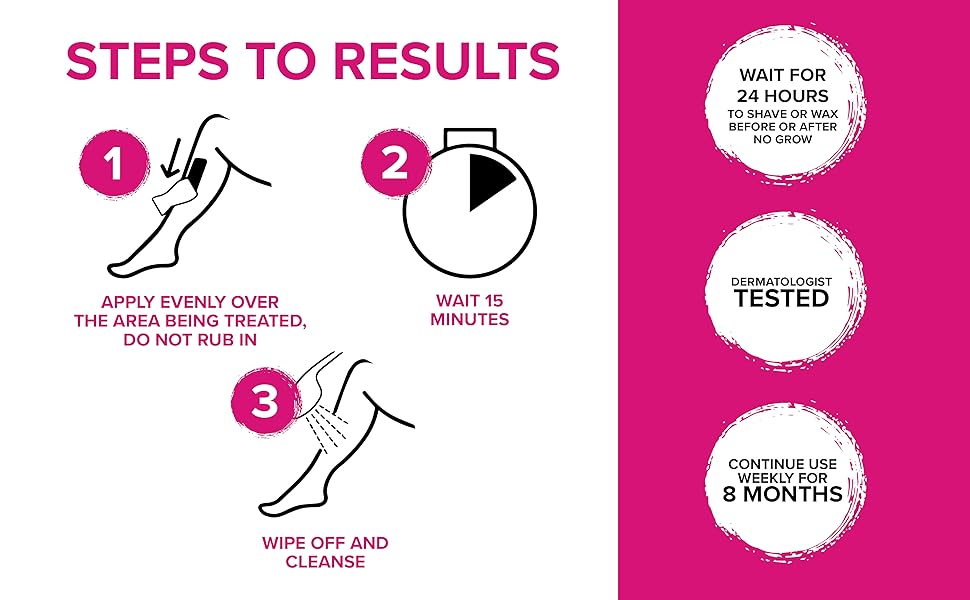 STEPS TO RESULTS

1

APPLY EVENLY OVER THE AREA BEING TREATED, DO NOT RUB IN

2

WAIT 15 MINUTES

3

WIPE OFF AND CLEANSE

WAIT FOR 24 HOURS TO SHAVE OR WAX BEFORE OR AFTER NO GROW

DERMATOLOGIST TESTED

CONTINUE USE WEEKLY FOR 8 MONTHS