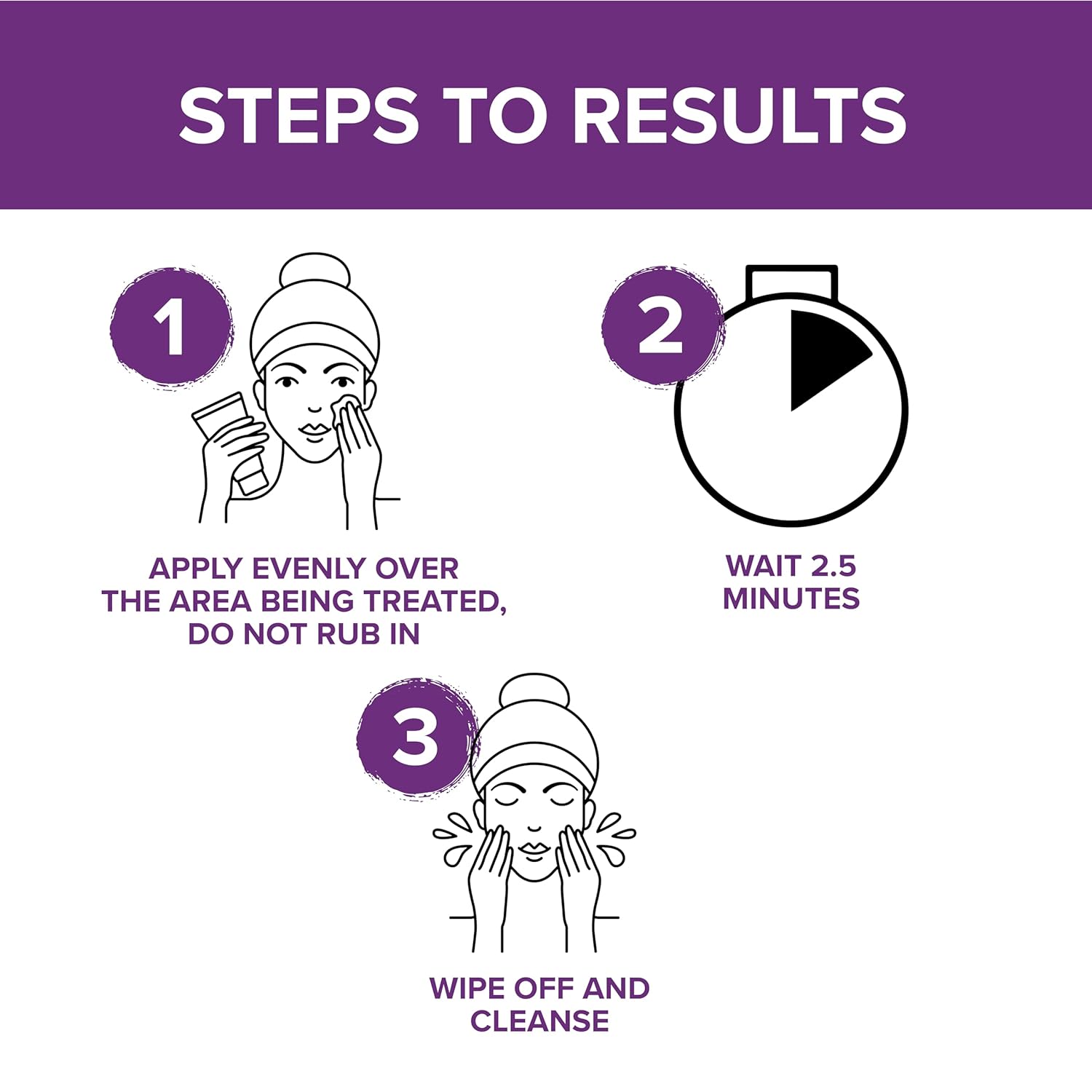 STEPS TO RESULTS

1

APPLY EVENLY OVER THE AREA BEING TREATED, DO NOT RUB IN

2

WAIT 2.5 MINUTES

3

WIPE OFF AND CLEANSE